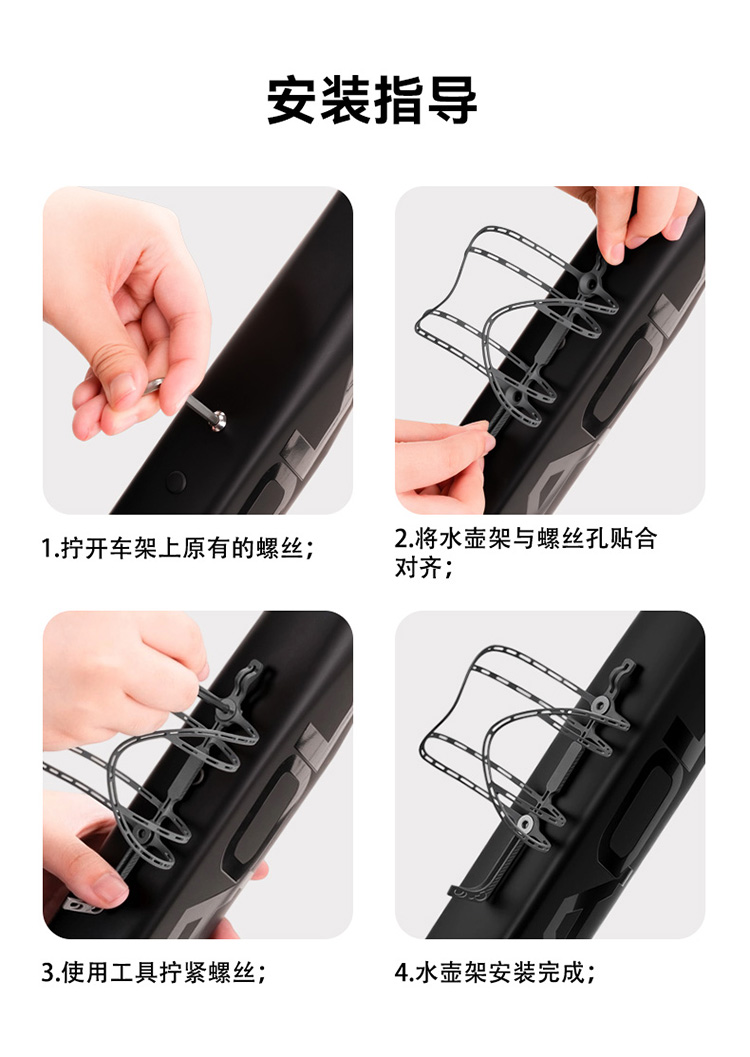 安装指导

1.拧开车架上原有的螺丝；

2.将水壶架与螺丝孔贴合对齐；

3.使用工具拧紧螺丝；

4.水壶架安装完成；